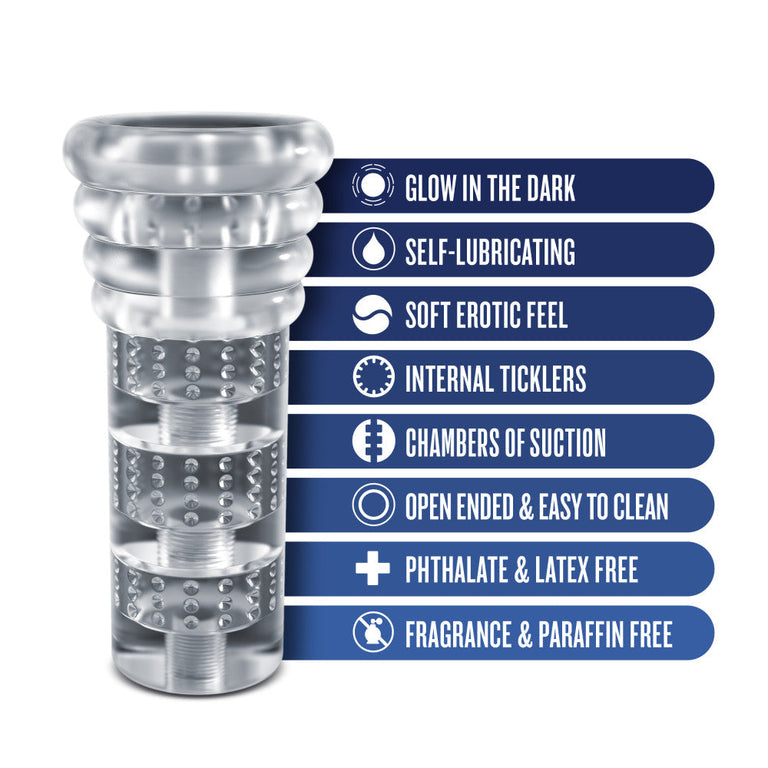 GLOW IN THE DARK
SELF-LUBRICATING
SOFT EROTIC FEEL
INTERNAL TICKLERS
CHAMBERS OF SUCTION
OPEN ENDED & EASY TO CLEAN
PHTHALATE & LATEX FREE
FRAGRANCE & PARAFFIN FREE